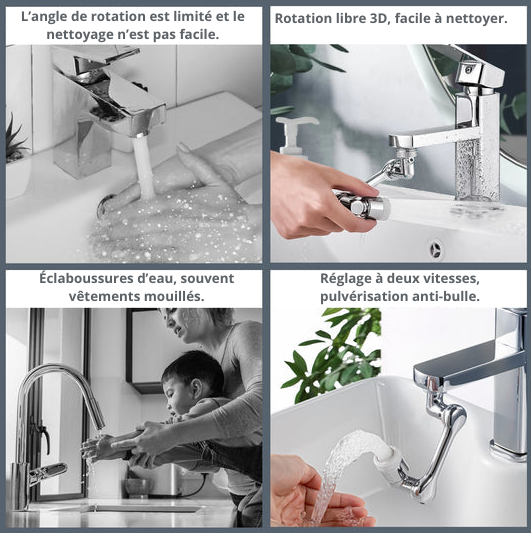 L’angle de rotation est limité et le nettoyage n’est pas facile.

Rotation libre 3D, facile à nettoyer.

Éclaboussures d’eau, souvent vêtements mouillés.

Réglage à deux vitesses, pulvérisation anti-bulle.